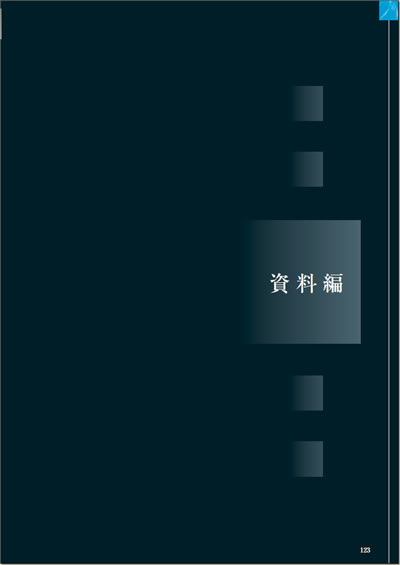 資料編

123