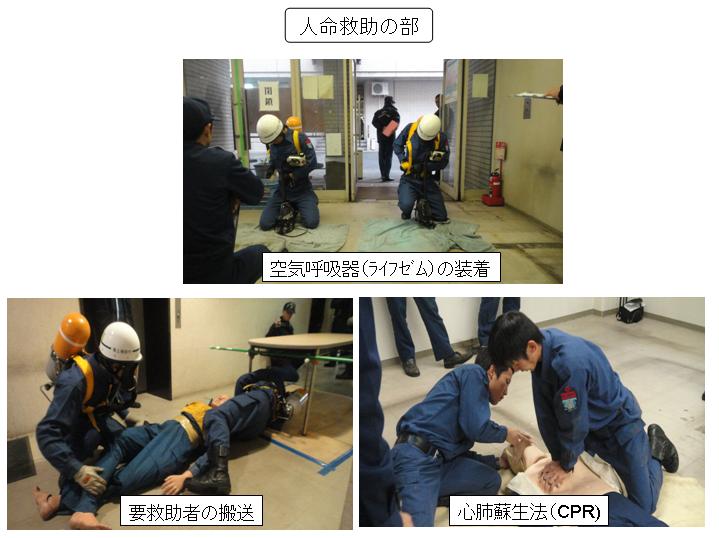 人命救助の部

閉鎖

空気呼吸器(ライフゼム)の装着

要救助者の搬送

心肺蘇生法(CPR)